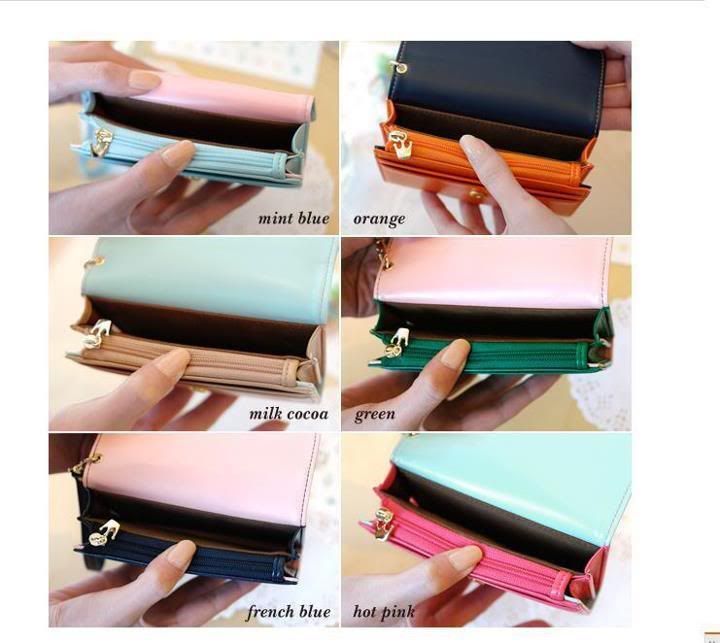 mint blue

orange

milk cocoa

green

french blue

hot pink